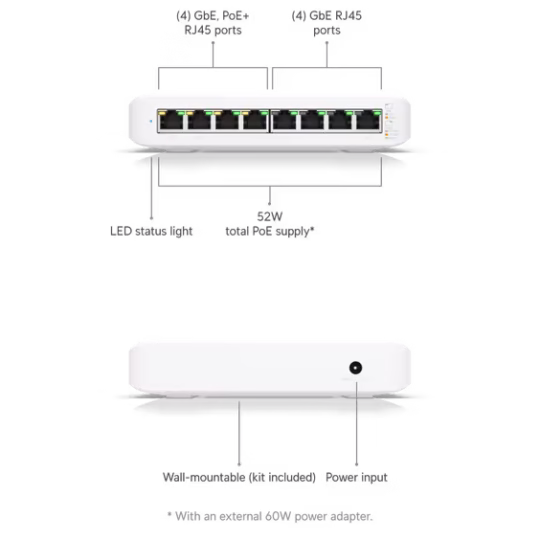 (4) GbE, PoE+ RJ45 ports

(4) GbE RJ45 ports

LED status light

52W total PoE supply*

Wall-mountable (kit included)

Power input

* With an external 60W power adapter.